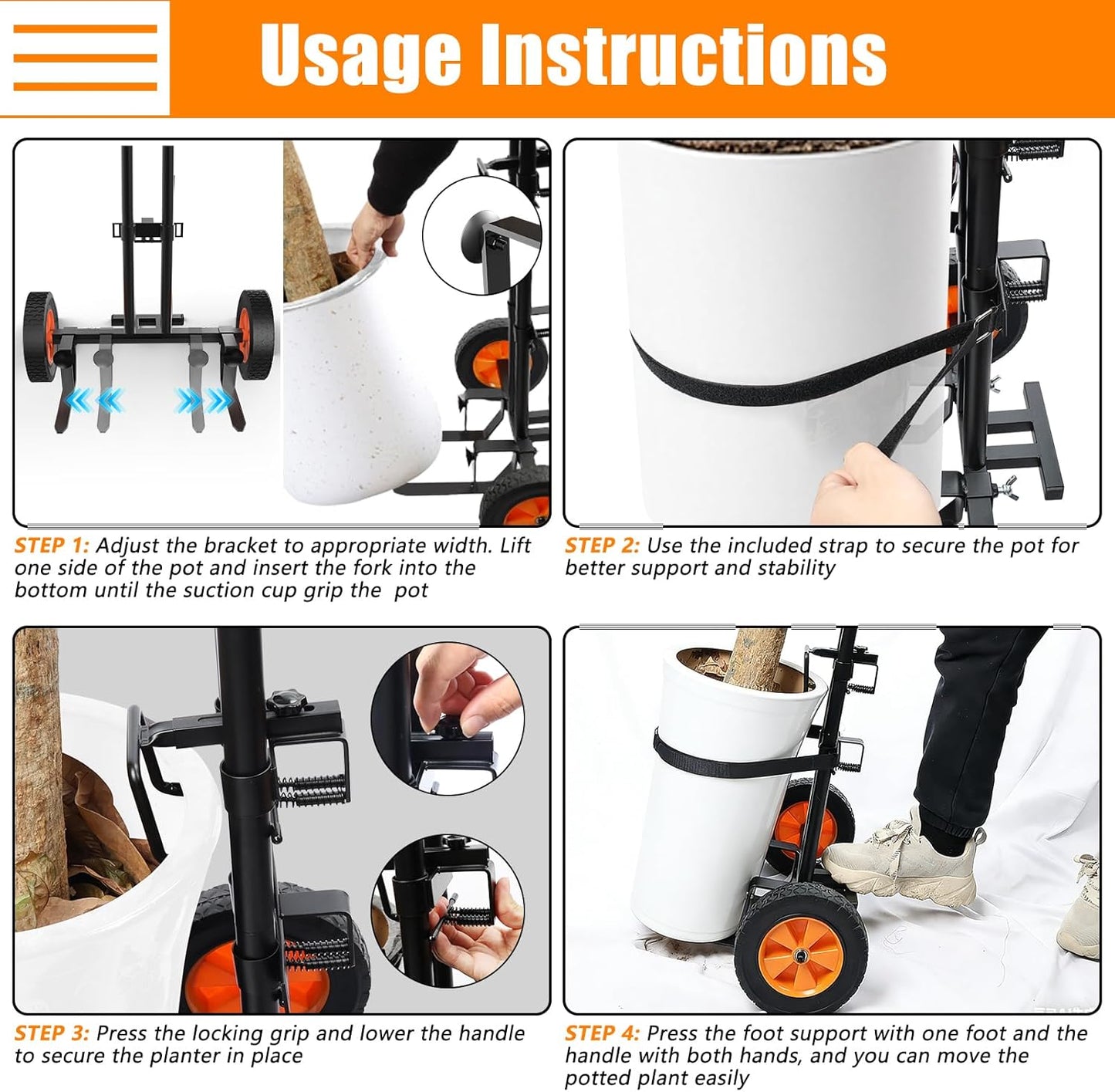 Usage Instructions

STEP 1: Adjust the bracket to appropriate width. Lift one side of the pot and insert the fork into the bottom until the suction cup grip the pot

STEP 2: Use the included strap to secure the pot for better support and stability

STEP 3: Press the locking grip and lower the handle to secure the planter in place

STEP 4: Press the foot support with one foot and the handle with both hands, and you can move the potted plant easily