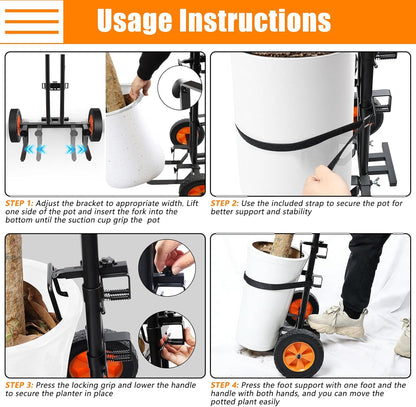 Usage Instructions

STEP 1: Adjust the bracket to appropriate width. Lift one side of the pot and insert the fork into the bottom until the suction cup grip the pot

STEP 2: Use the included strap to secure the pot for better support and stability

STEP 3: Press the locking grip and lower the handle to secure the planter in place

STEP 4: Press the foot support with one foot and the handle with both hands, and you can move the potted plant easily