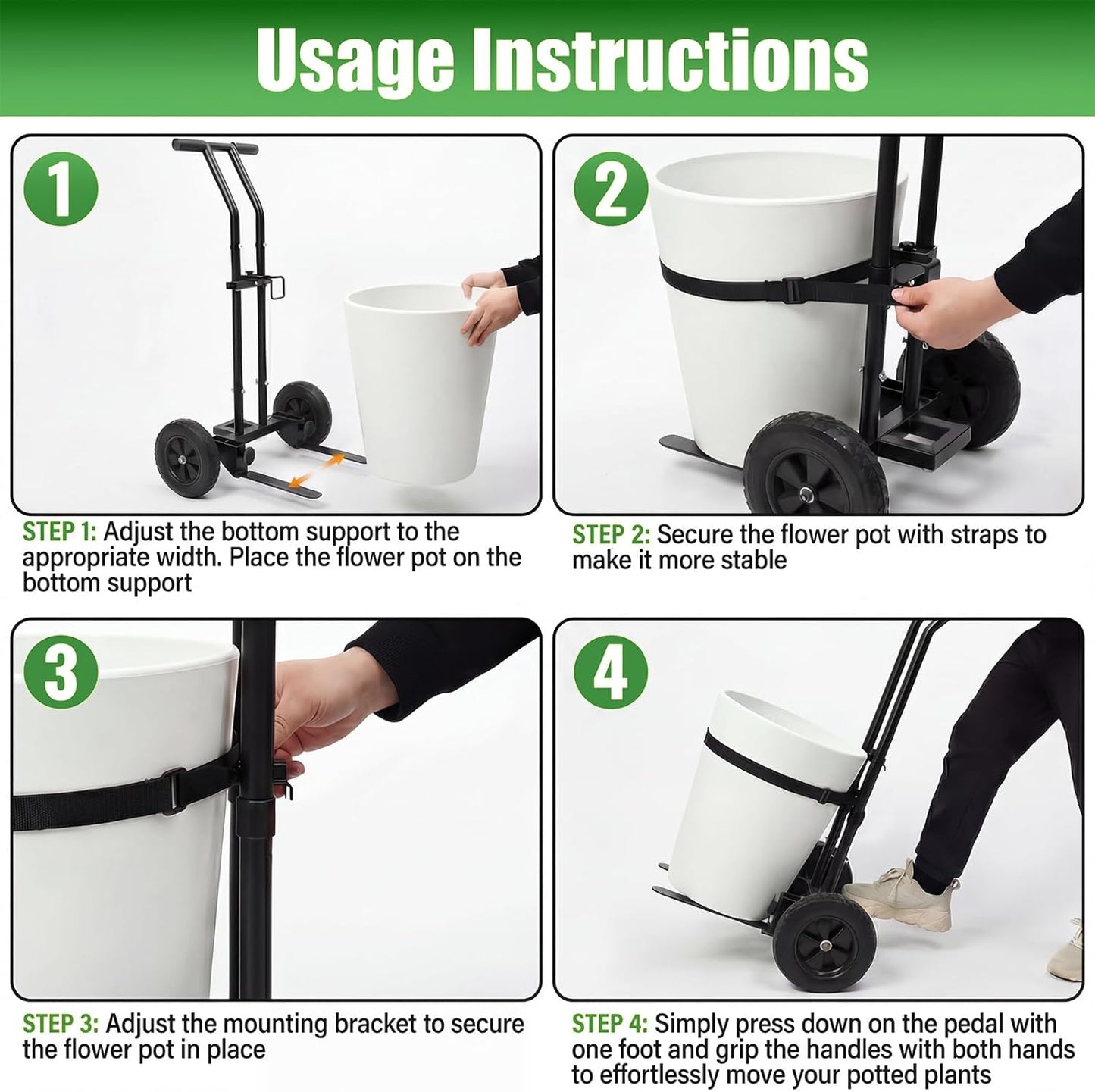 Usage Instructions

1

STEP 1: Adjust the bottom support to the appropriate width. Place the flower pot on the bottom support

2

STEP 2: Secure the flower pot with straps to make it more stable

3

STEP 3: Adjust the mounting bracket to secure the flower pot in place

4

STEP 4: Simply press down on the pedal with one foot and grip the handles with both hands to effortlessly move your potted plants