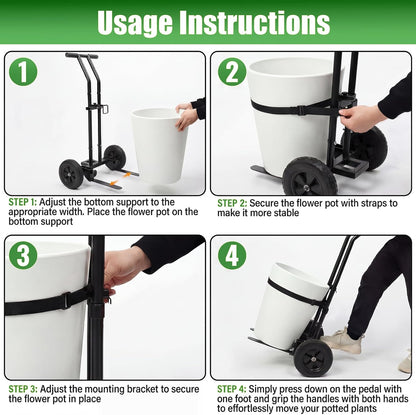 Usage Instructions

1

STEP 1: Adjust the bottom support to the appropriate width. Place the flower pot on the bottom support

2

STEP 2: Secure the flower pot with straps to make it more stable

3

STEP 3: Adjust the mounting bracket to secure the flower pot in place

4

STEP 4: Simply press down on the pedal with one foot and grip the handles with both hands to effortlessly move your potted plants